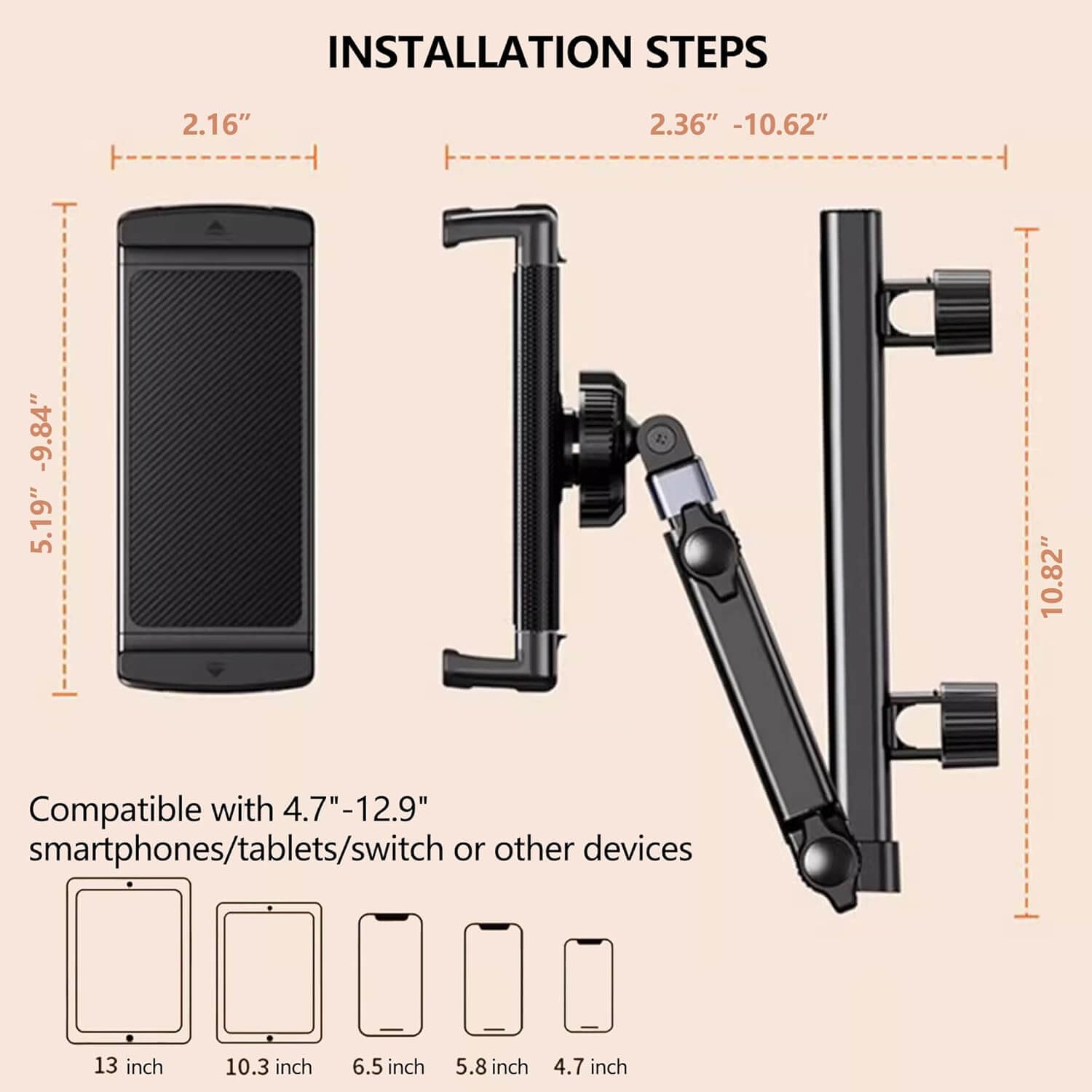 INSTALLATION STEPS

2.16”

2.36” -10.62”

5.19” -9.84”

10.82”

Compatible with 4.7"-12.9" smartphones/tablets/switch or other devices

13 inch

10.3 inch

6.5 inch

5.8 inch

4.7 inch